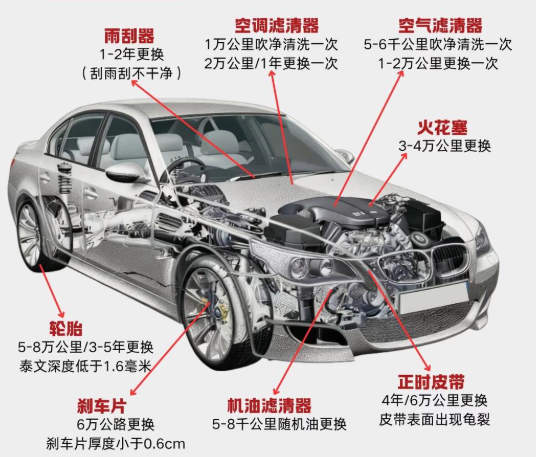 雨刮器
1-2年更换
（刮雨刮不干净）

空调滤清器
1万公里吹净清洗一次
2万公里/1年更换一次

空气滤清器
5-6千公里吹净清洗一次
1-2万公里更换一次

火花塞
3-4万公里更换

轮胎
5-8万公里/3-5年更换
泰文深度低于1.6毫米

刹车片
6万公路更换
刹车片厚度小于0.6cm

机油滤清器
5-8千公里随机油更换

正时皮带
4年/6万公里更换
皮带表面出现龟裂