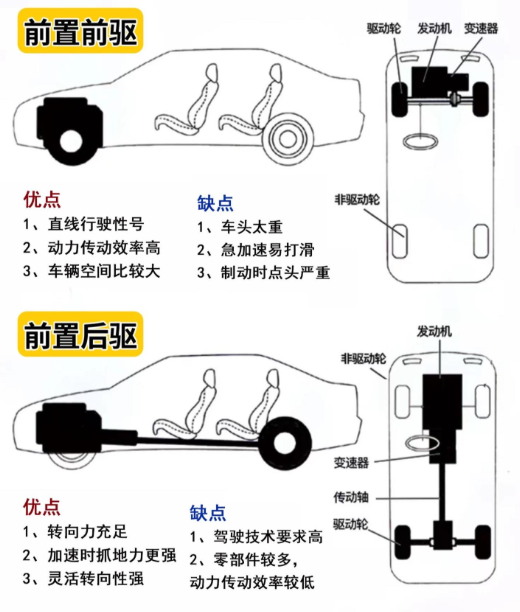 前置前驱

驱动轮 发动机 变速器

非驱动轮

优点
1、直线行驶性号
2、动力传动效率高
3、车辆空间比较大

缺点
1、车头太重
2、急加速易打滑
3、制动时点头严重

前置后驱

发动机
非驱动轮
变速器
传动轴
驱动轮

优点
1、转向力充足
2、加速时抓地力更强
3、灵活转向性强

缺点
1、驾驶技术要求高
2、零部件较多，动力传动效率较低